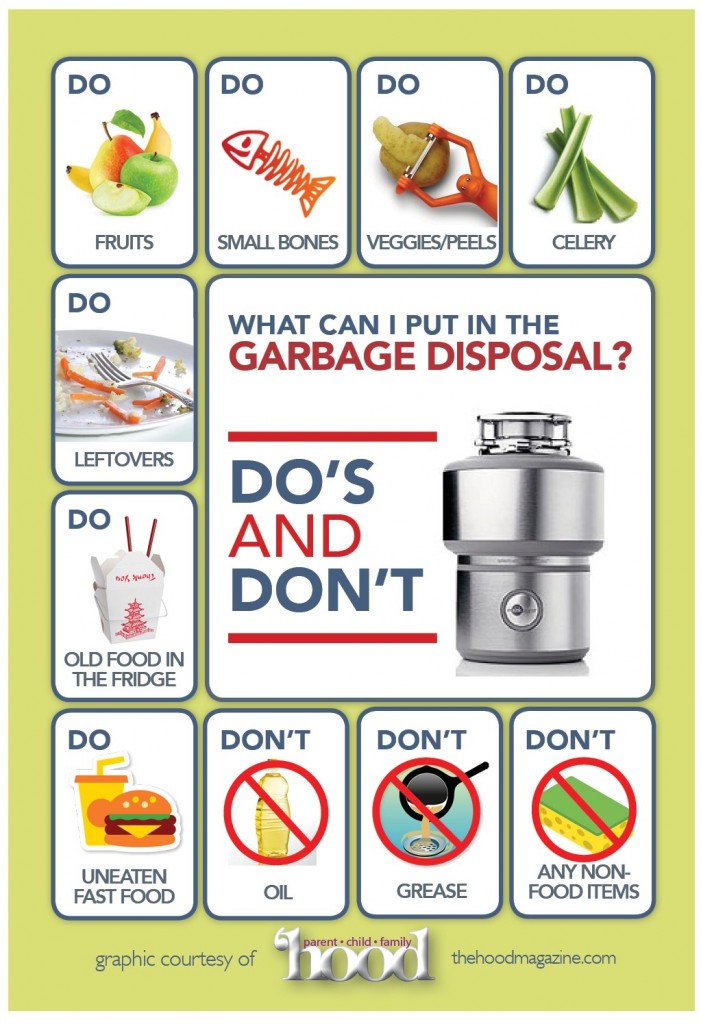 DO
FRUITS

DO
SMALL BONES

DO
VEGGIES/PEELS

DO
CELERY

DO
LEFTOVERS

WHAT CAN I PUT IN THE
GARBAGE DISPOSAL?

DO'S
AND
DON'T

DO
Thank You
OLD FOOD IN THE FRIDGE

DO
UNEATEN FAST FOOD

DON'T
OIL

DON'T
GREASE

DON'T
ANY NON-FOOD ITEMS

graphic courtesy of parent • child • family hood thehoodmagazine.com